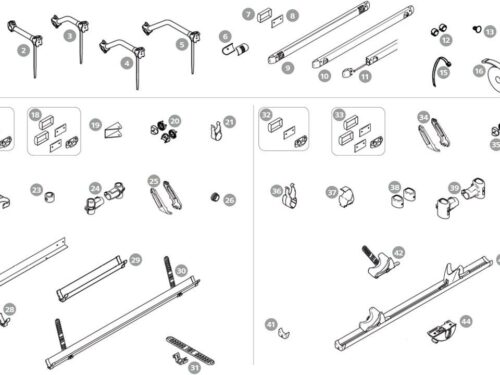 2
3
4
5
6
7
8
9
10
11
12
13
15
16
18
19
20
21
23
24
25
26
28
29
30
31
32
33
34
35
36
37
38
39
41
42
44