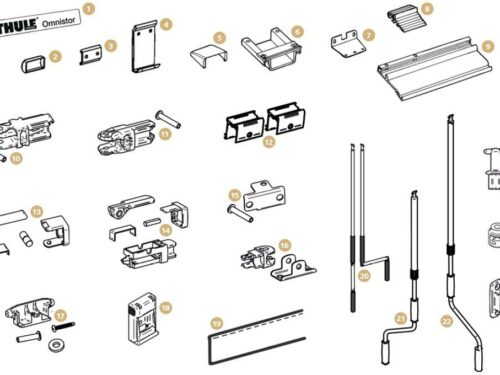 THULE Omnistor
1
2
3
4
5
6
7
8
9
10
11
12
13
14
15
16
17
18
19
20
21
22