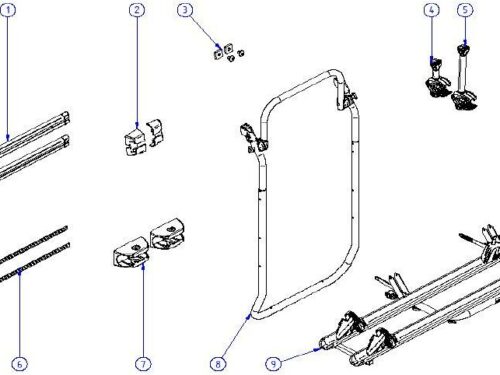 1
2
3
4
5
6
7
8
9