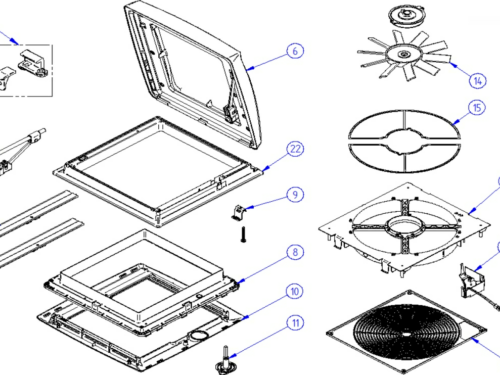 6

14

15

22

9

8

10

11