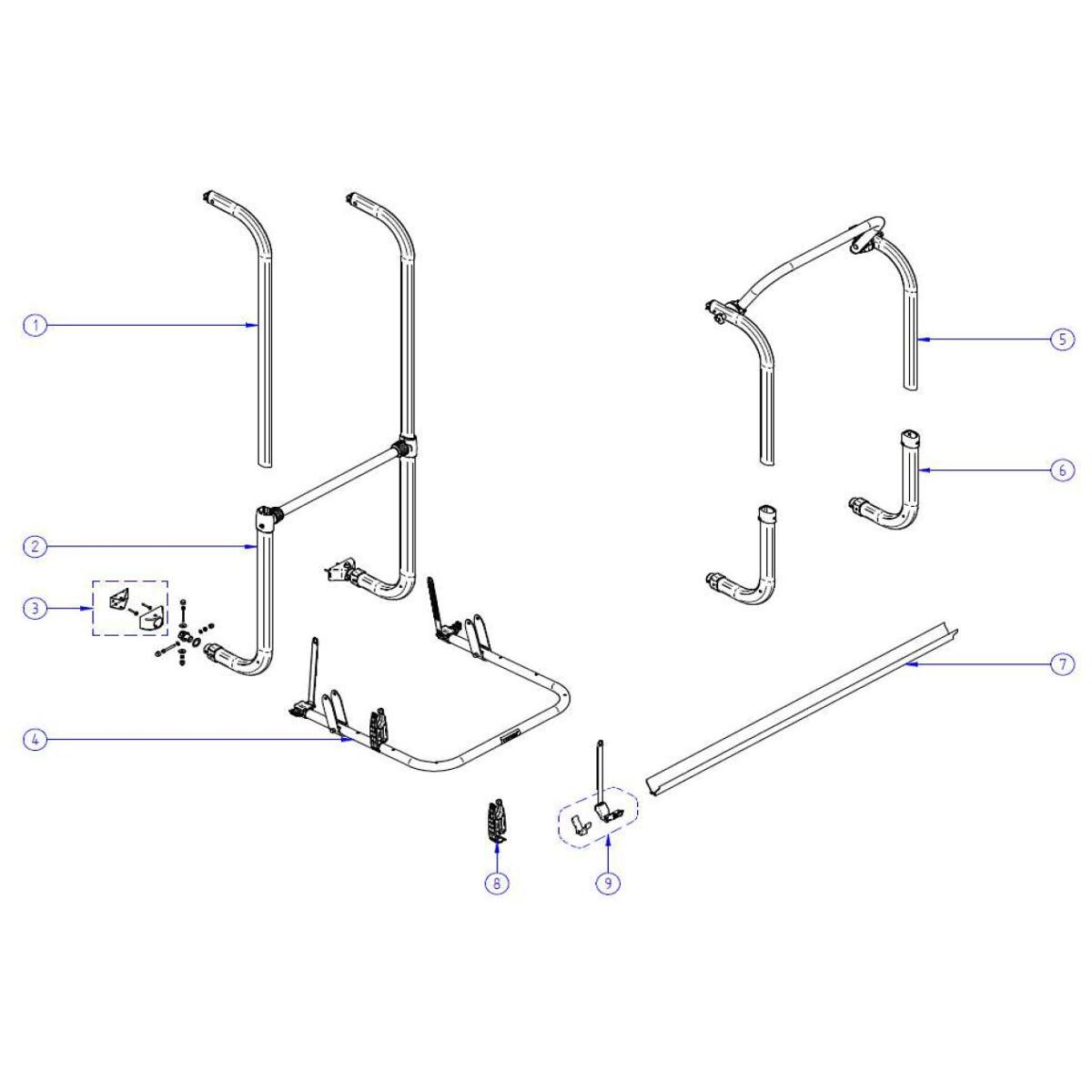 1
2
3
4
5
6
7
8
9