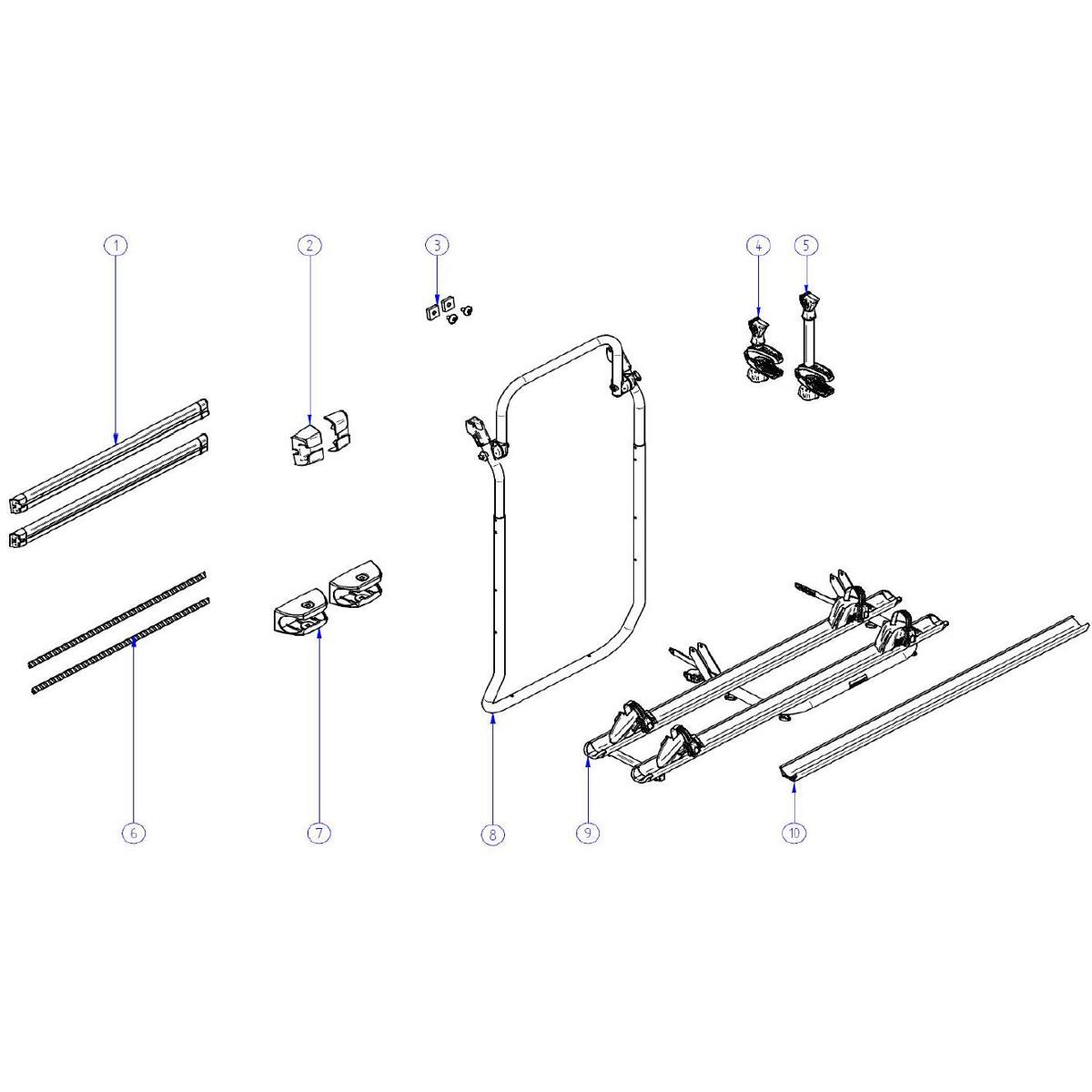 1
2
3
4
5
6
7
8
9
10