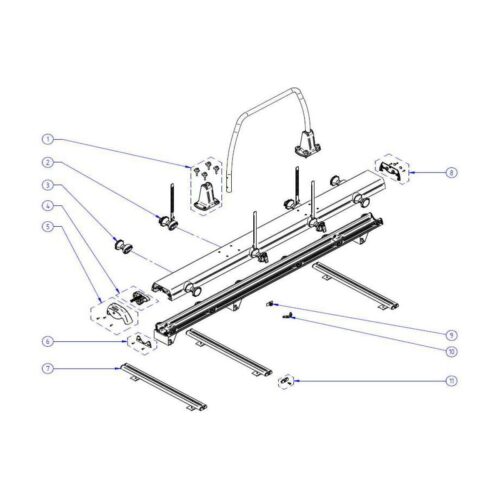 1
2
3
4
5
6
7
8
9
10
11