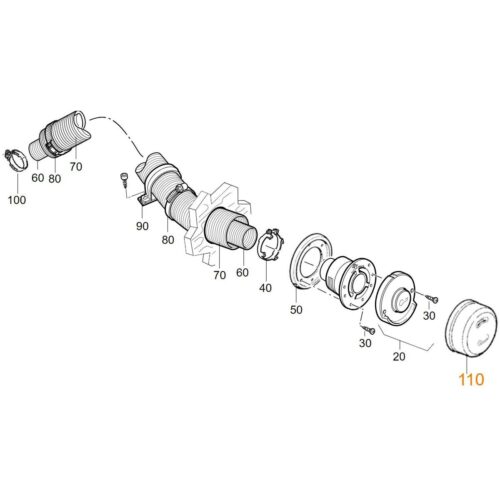 100
60
80
70
90
80
70
60
40
50
30
30
20
110