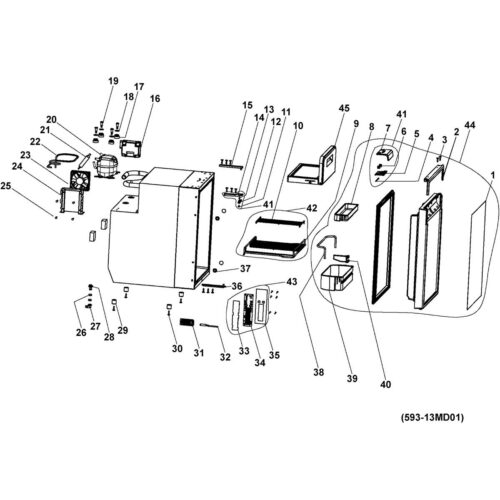 19
17
18
16
20
21
22
23
24
25
15
13
14
11
12
10
45
9
8
41
7
6
5
4
3
2
44
1
41
42
37
36
43
26
27
28
29
30
31
32
33
34
35
38
39
40
(593-13MD01)