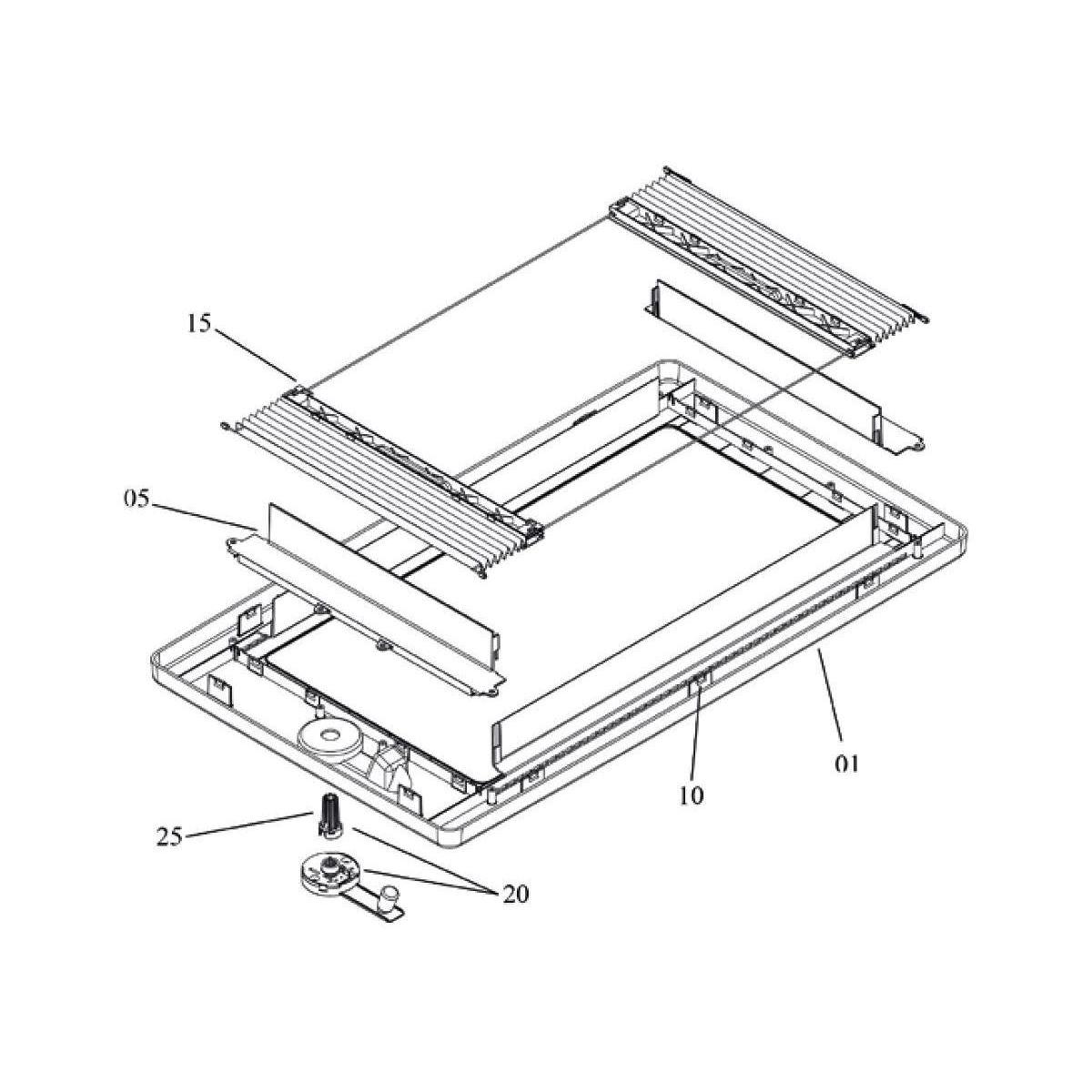 15
05
01
10
25
20