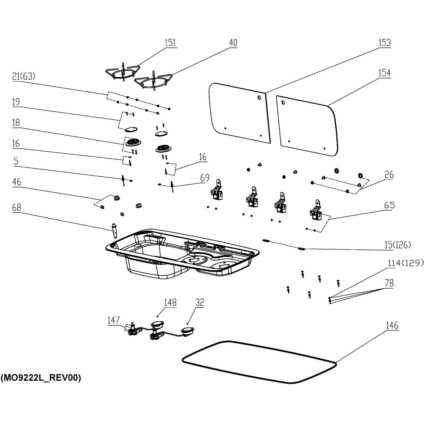 151
40
153
154
21(63)
19
18
16
5
46
68
16
69
26
65
15(126)
114(129)
78
148
32
147
146
(MO9222L_REV00)