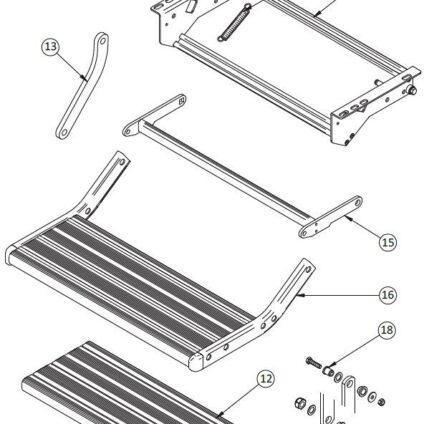 13

15

16

18

12