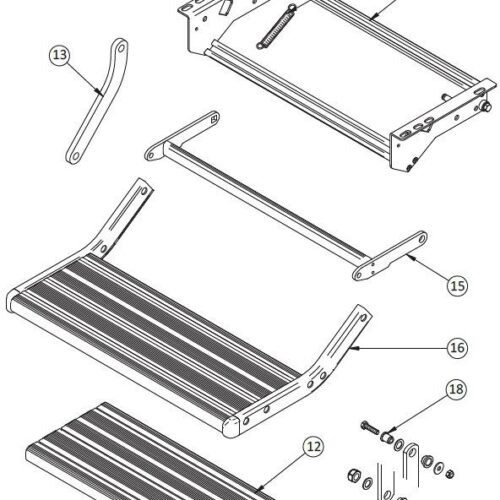 13
15
16
18
12