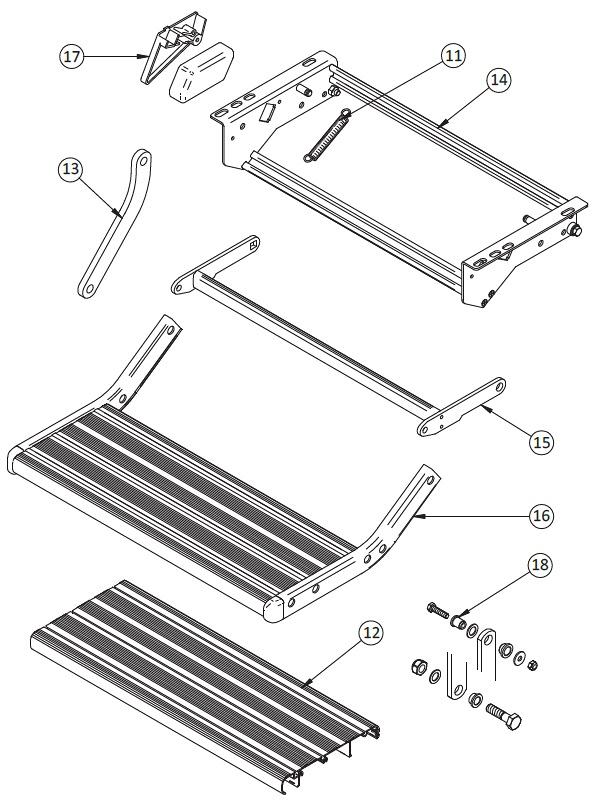 17
11
14
13
15
16
18
12