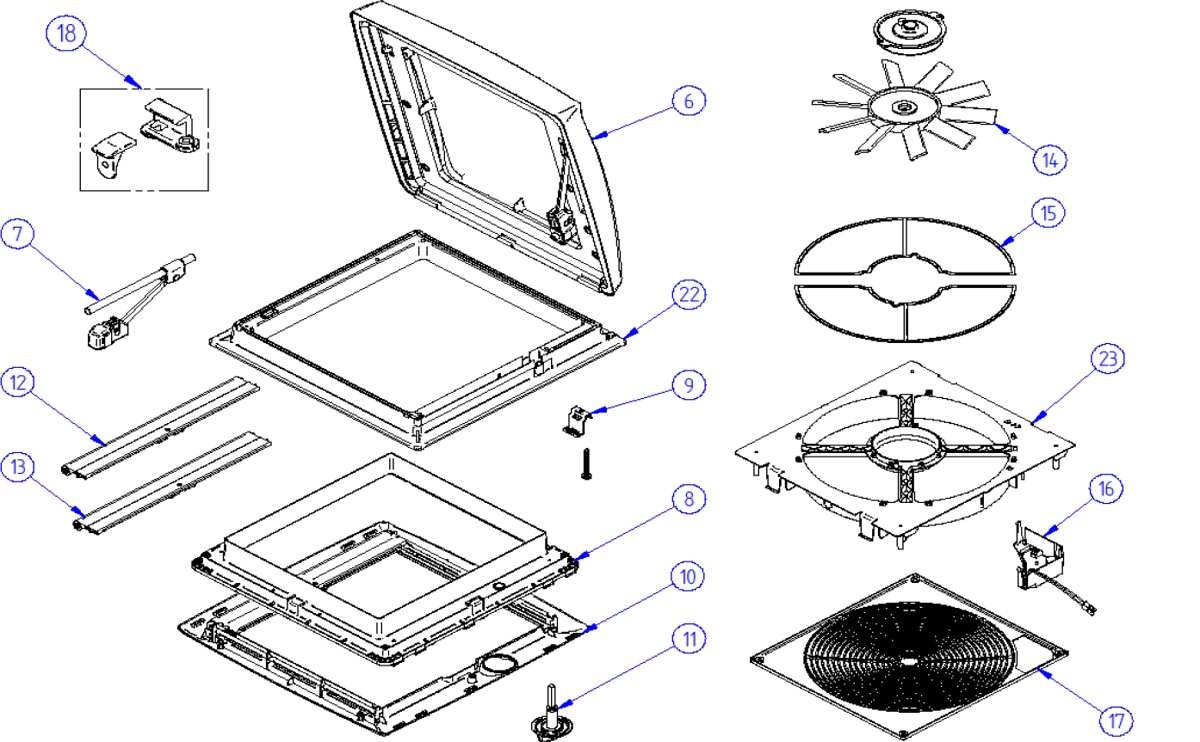 18
6
14
7
15
22
12
9
23
13
8
16
10
11
17