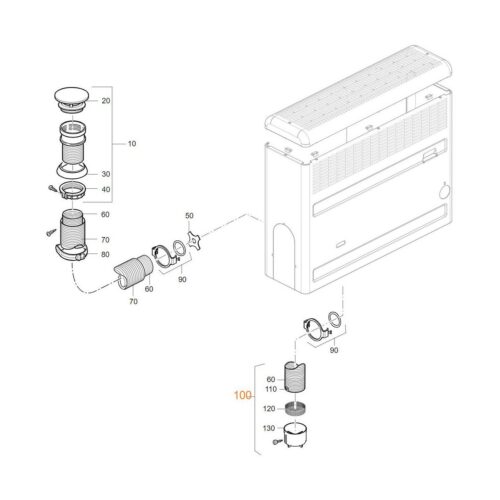 20
10
30
40
60
70
80
50
90
60
70
90
60
110
100
120
130