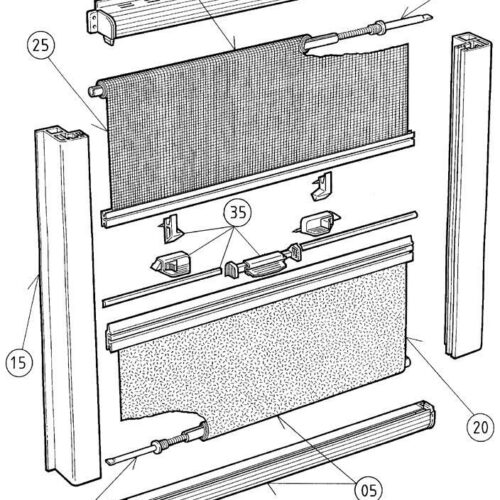 25
35
15
20
05