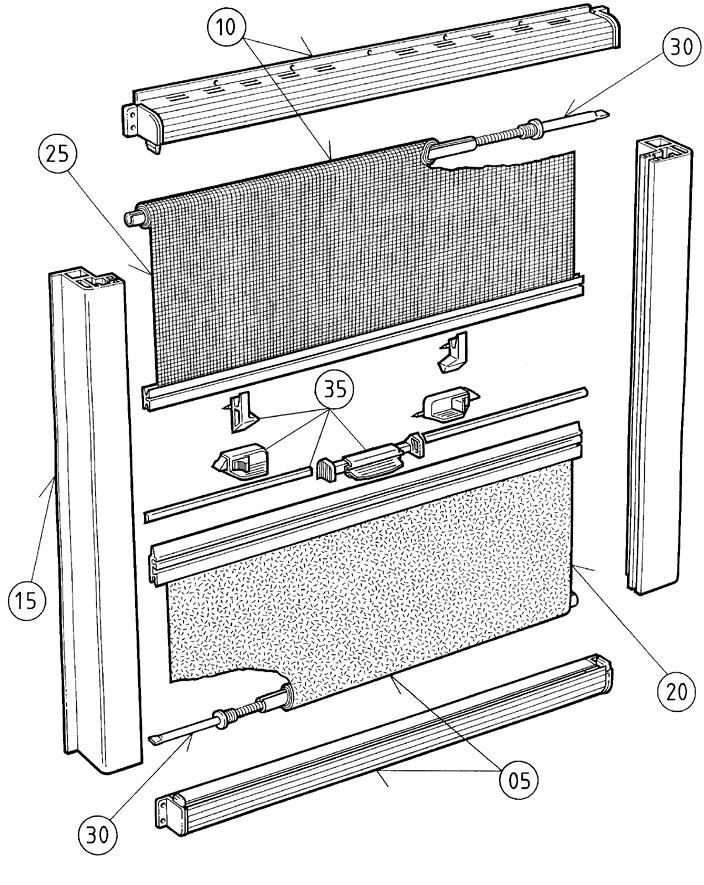 10
30
25
35
15
20
05
30