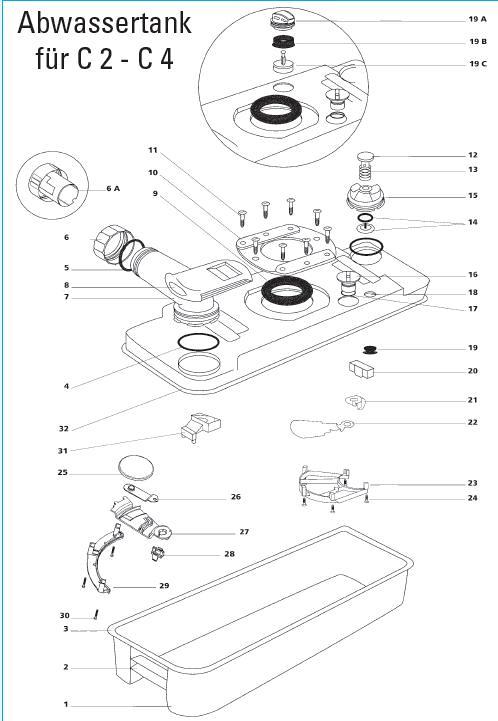 Abwassertank
für C 2 - C 4

19 A
19 B
19 C
6 A
11
10
9
12
13
15
14
6
5
8
7
16
18
17
4
19
20
21
22
32
31
25
26
23
24
27
28
29
30
3
2
1