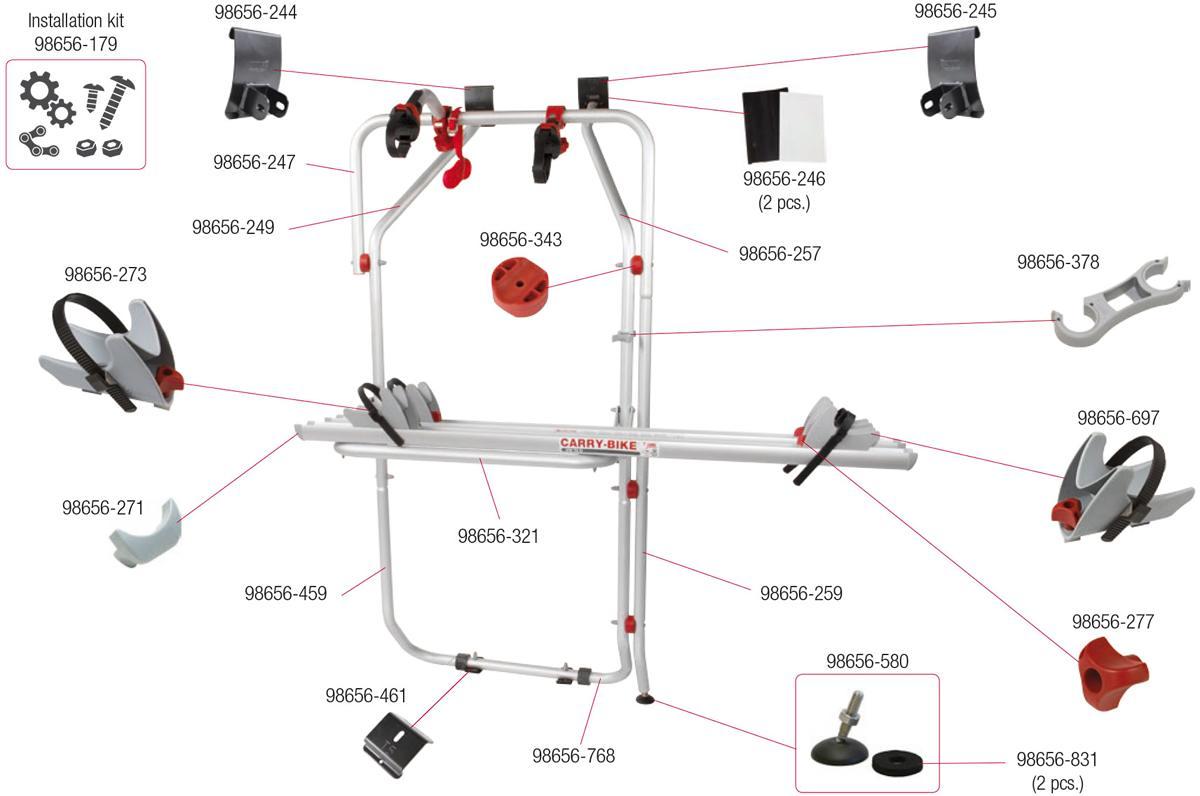 Installation kit
98656-179

98656-244

98656-245

98656-247

98656-249

98656-246
(2 pcs.)

98656-343

98656-257

98656-273

98656-378

CARRY-BIKE

98656-697

98656-271

98656-321

98656-459

98656-259

98656-277

98656-580

98656-461

98656-768

98656-831
(2 pcs.)