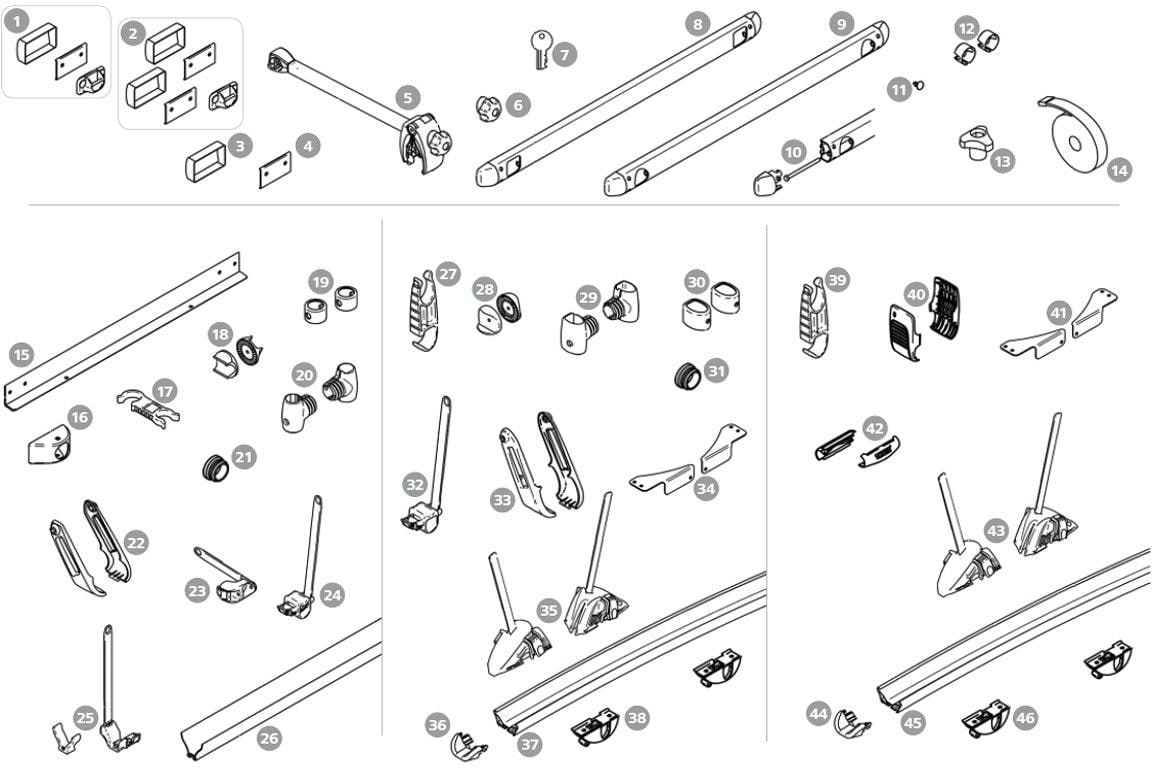 1
2
3
4
5
6
7
8
9
10
11
12
13
14
15
16
17
18
19
20
21
22
23
24
25
26
27
28
29
30
31
32
33
34
35
36
37
38
39
40
41
42
43
44
45
46