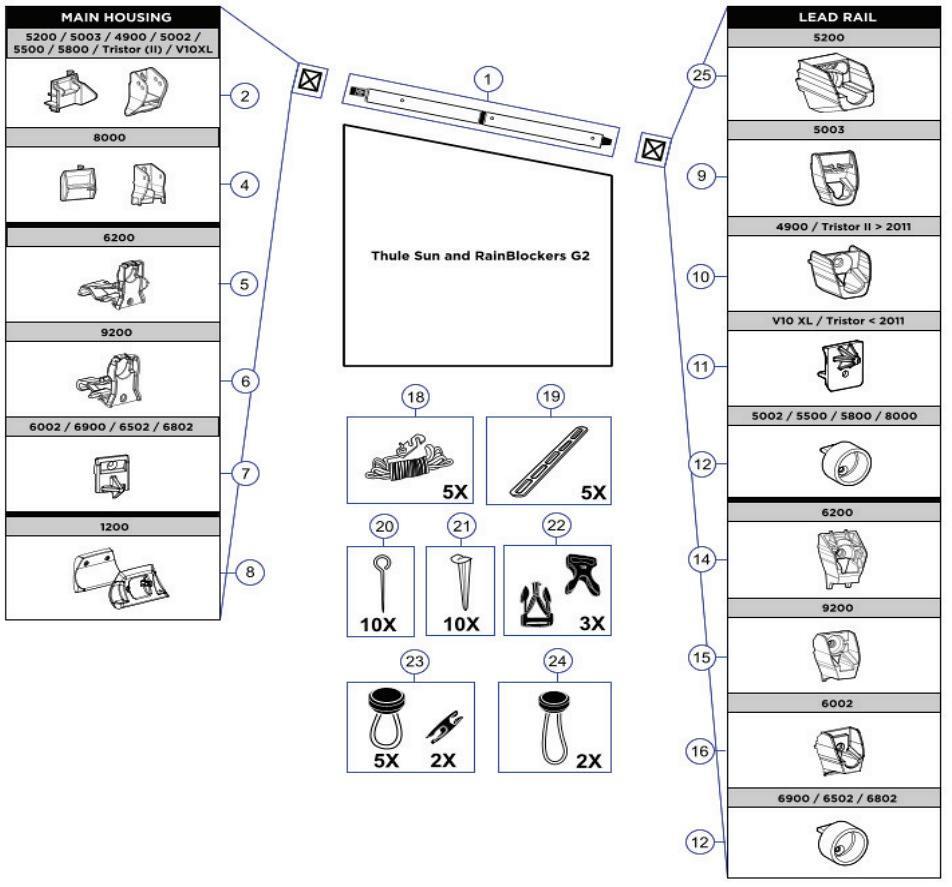 MAIN HOUSING

5200 / 5003 / 4900 / 5002 / 5500 / 5800 / Tristor (II) / V10XL

2

8000

4

6200

5

9200

6

6002 / 6900 / 6502 / 6802

7

1200

8

1

Thule Sun and RainBlockers G2

18

5X

19

5X

20

10X

21

10X

22

3X

23

5X 2X

24

2X

LEAD RAIL

5200

25

5003

9

4900 / Tristor II > 2011

10

V10 XL / Tristor < 2011

11

5002 / 5500 / 5800 / 8000

12

6200

14

9200

15

6002

16

6900 / 6502 / 6802

12