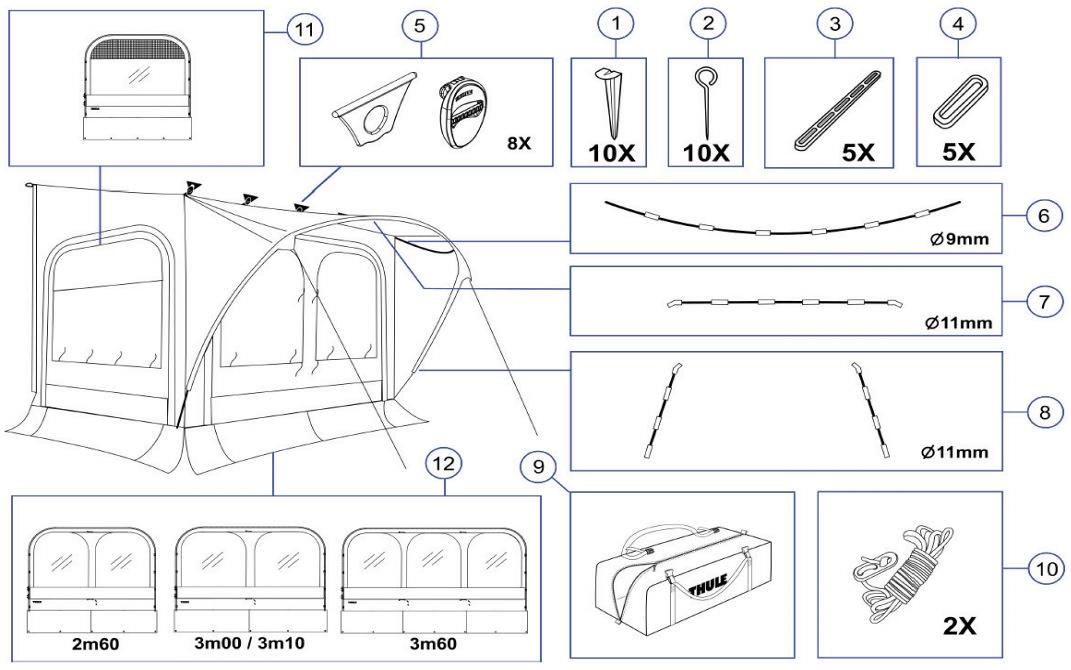 11

5

8X

1

10X

2

10X

3

5X

4

5X

6

Ø9mm

7

Ø11mm

8

Ø11mm

12

2m60

3m00 / 3m10

3m60

9

THULE

10

2X