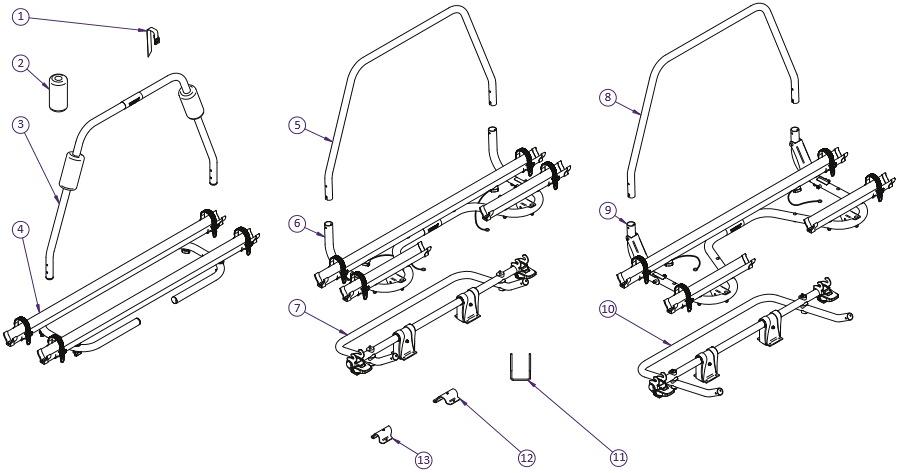 1
2
3
4
5
6
7
8
9
10
11
12
13