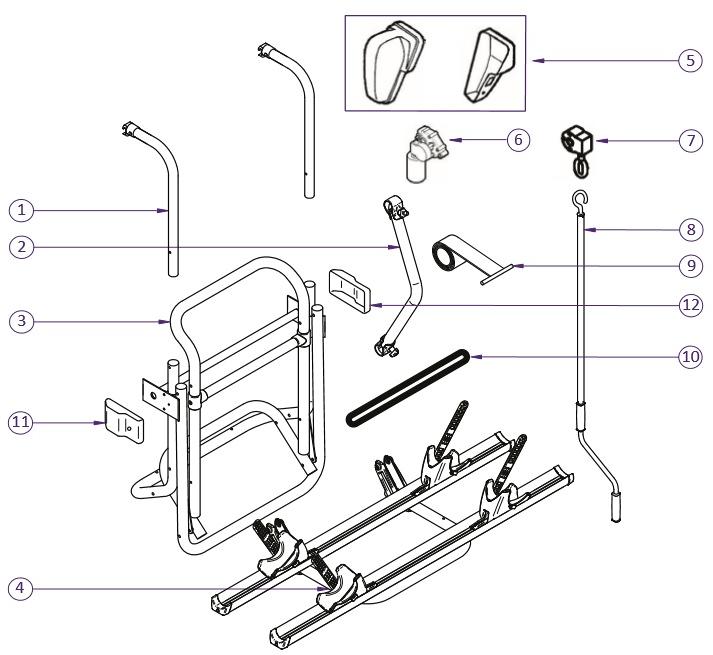 5
6
7
1
8
2
9
12
3
10
11
4