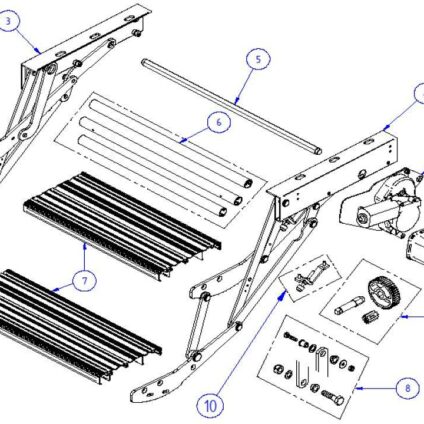 3

5

6

7

10

8