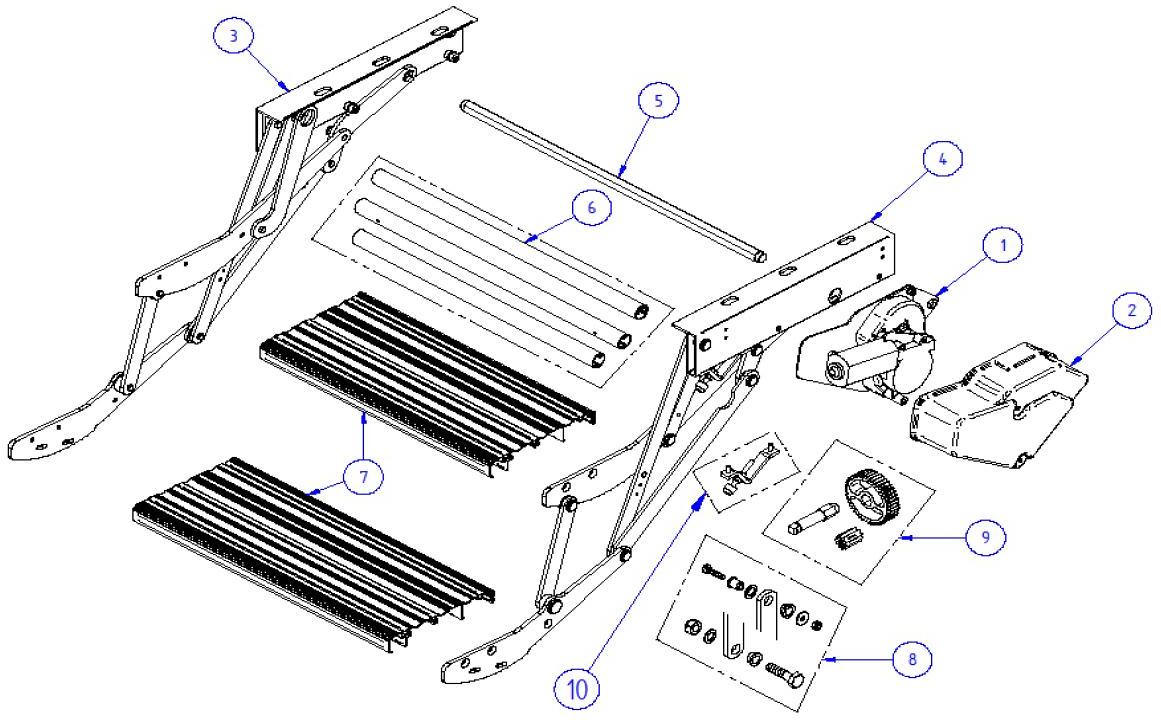 3
5
4
6
1
2
7
9
8
10