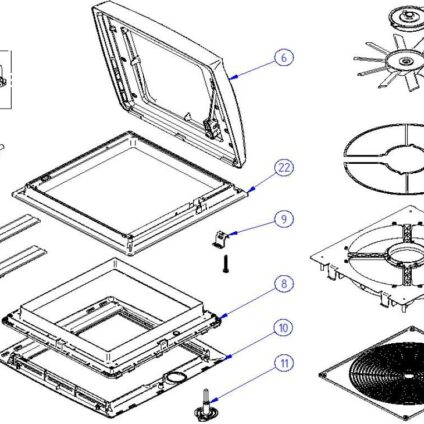 6
22
9
8
10
11