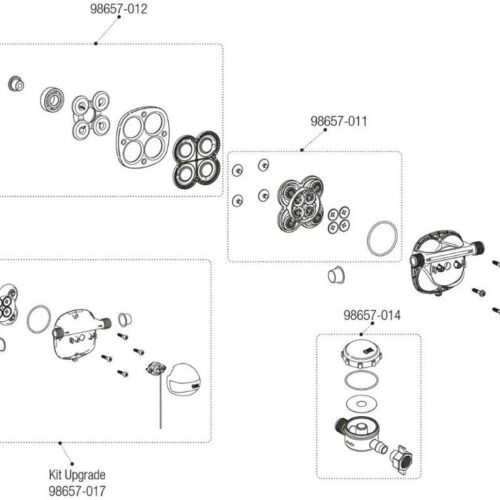 98657-012

98657-011

98657-014

Kit Upgrade
98657-017