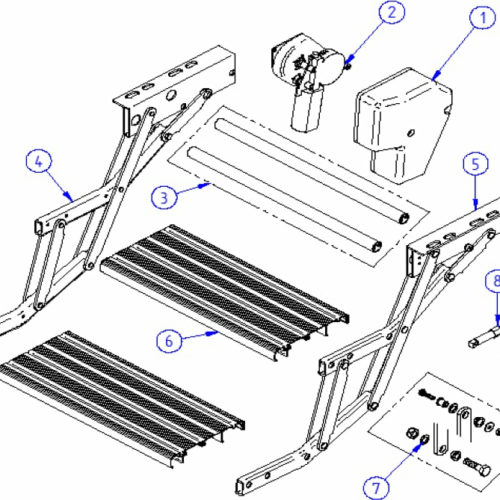 2
1
4
3
5
8
6
7