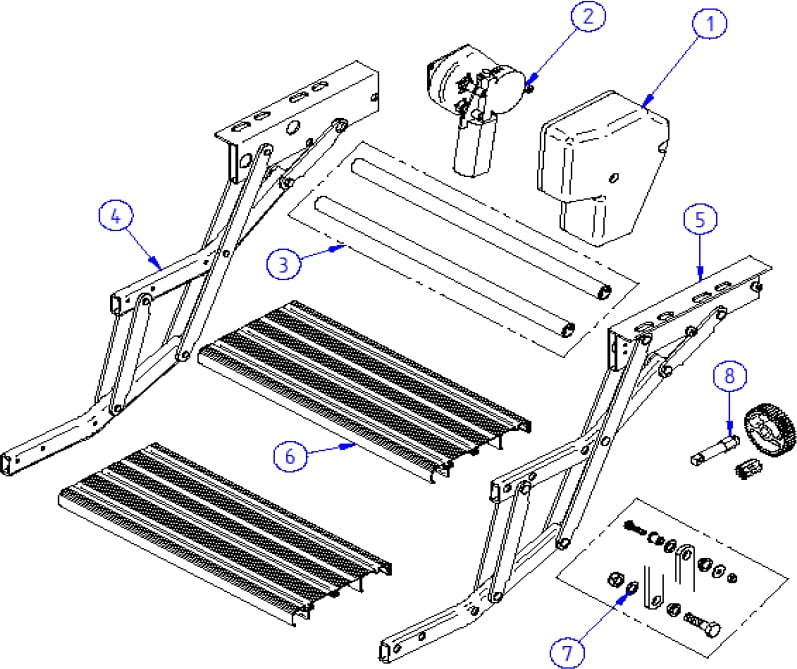 2
1
4
3
5
8
6
7