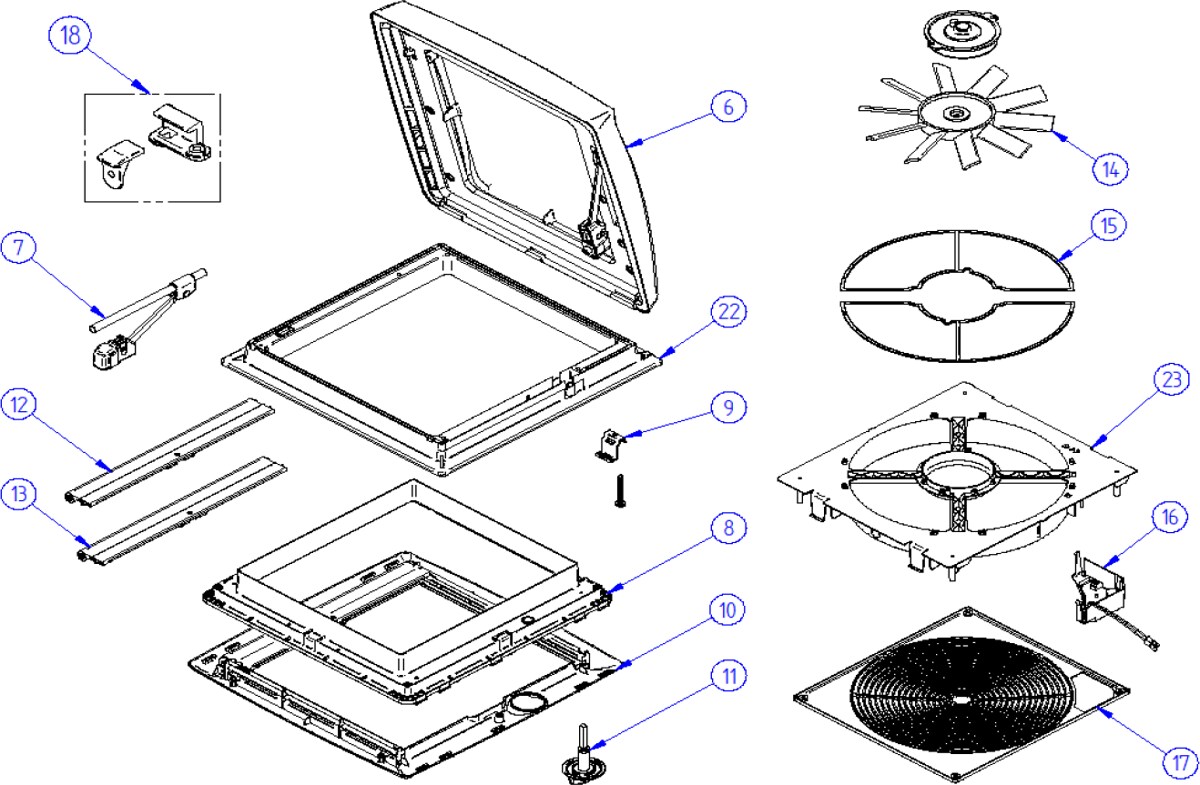 18

6

14

7

15

22

12

9

23

13

8

16

10

11

17