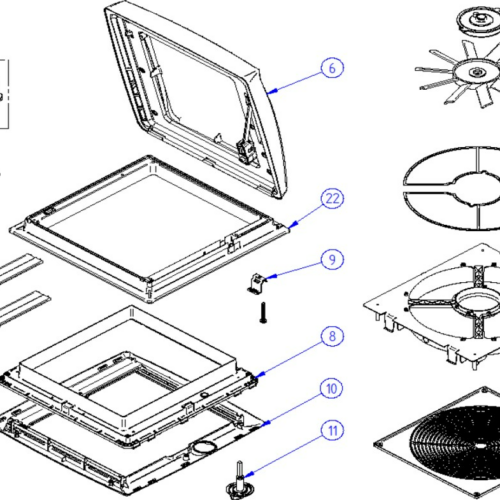 6

22

9

8

10

11