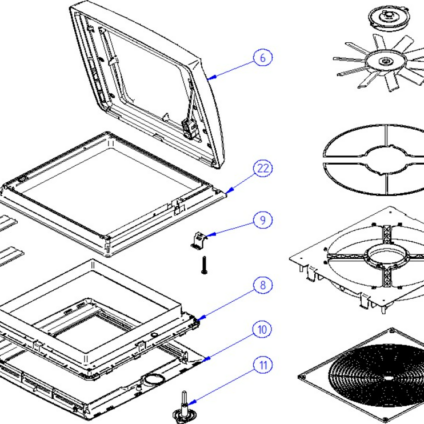 6

22

9

8

10

11