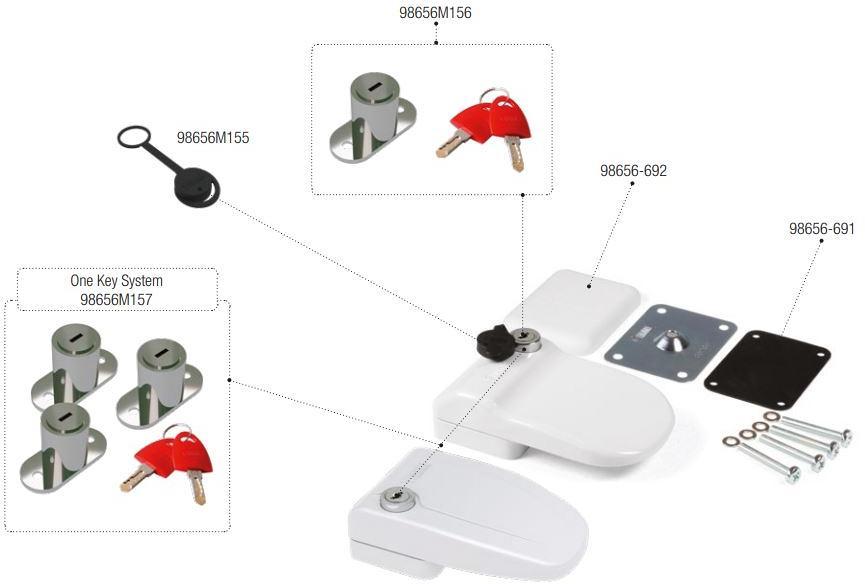 98656M156

98656M155

98656-692

98656-691

One Key System
98656M157