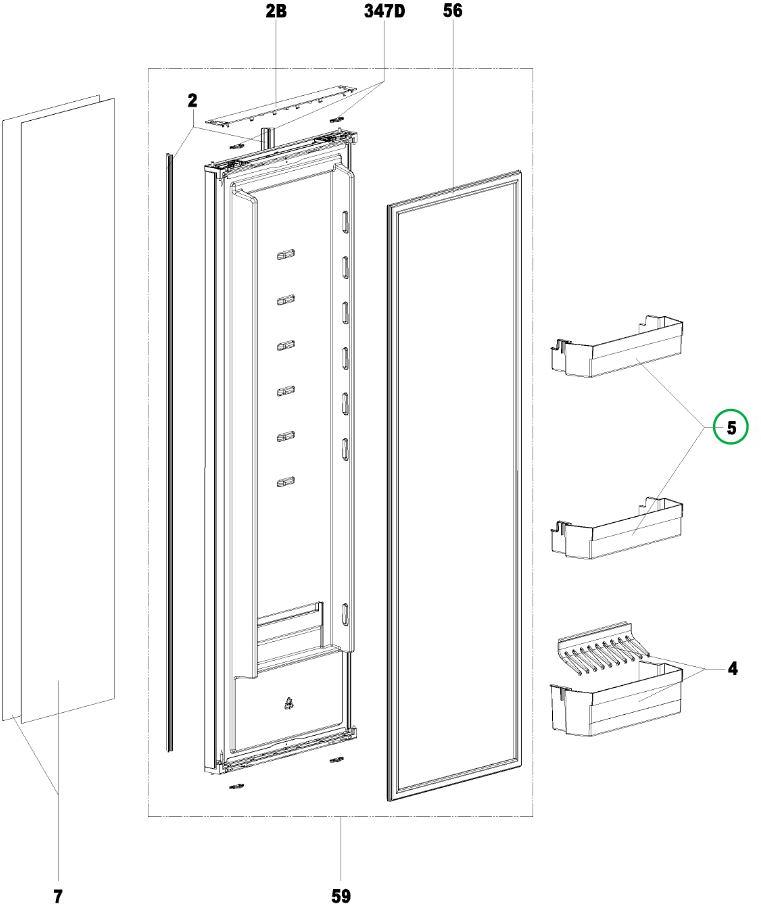 2B
347D
56
2
5
4
7
59