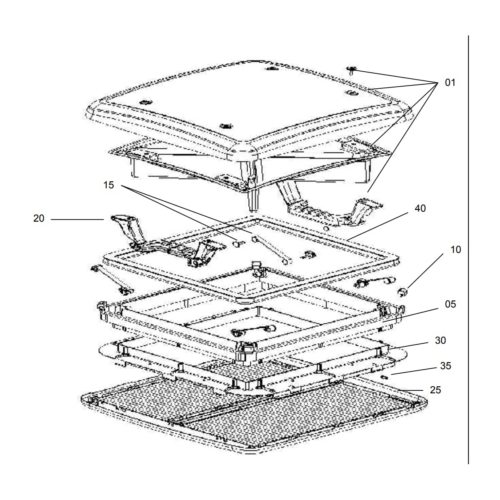 01

15

20

40

10

05

30

35

25