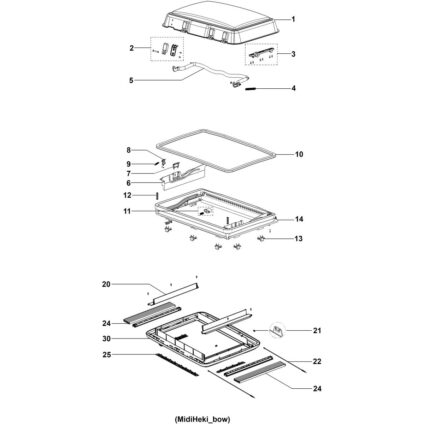 1
2
3
5
4
8
10
9
7
6
12
11
14
13
20
24
21
30
25
22
24
(MidiHeki_bow)