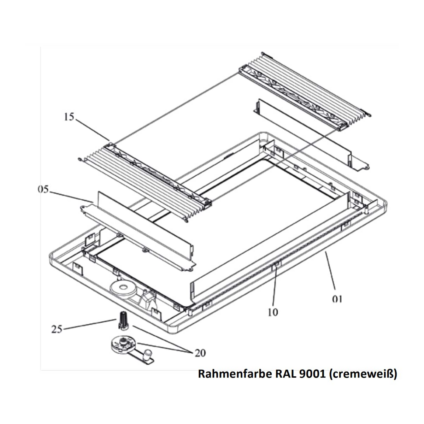 15

05

01

10

25

20

Rahmenfarbe RAL 9001 (cremeweiß)