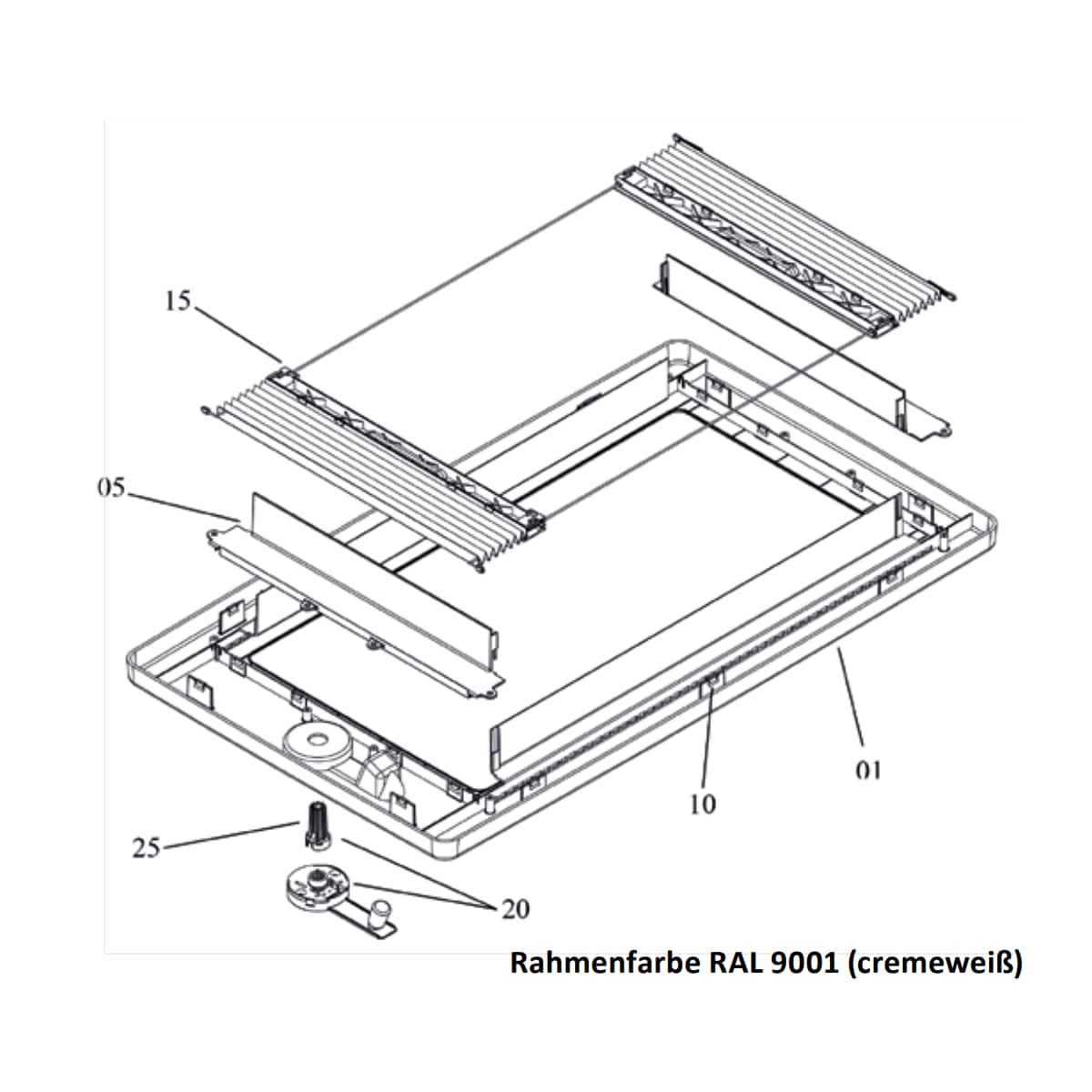 15

05

01

10

25

20

Rahmenfarbe RAL 9001 (cremeweiß)