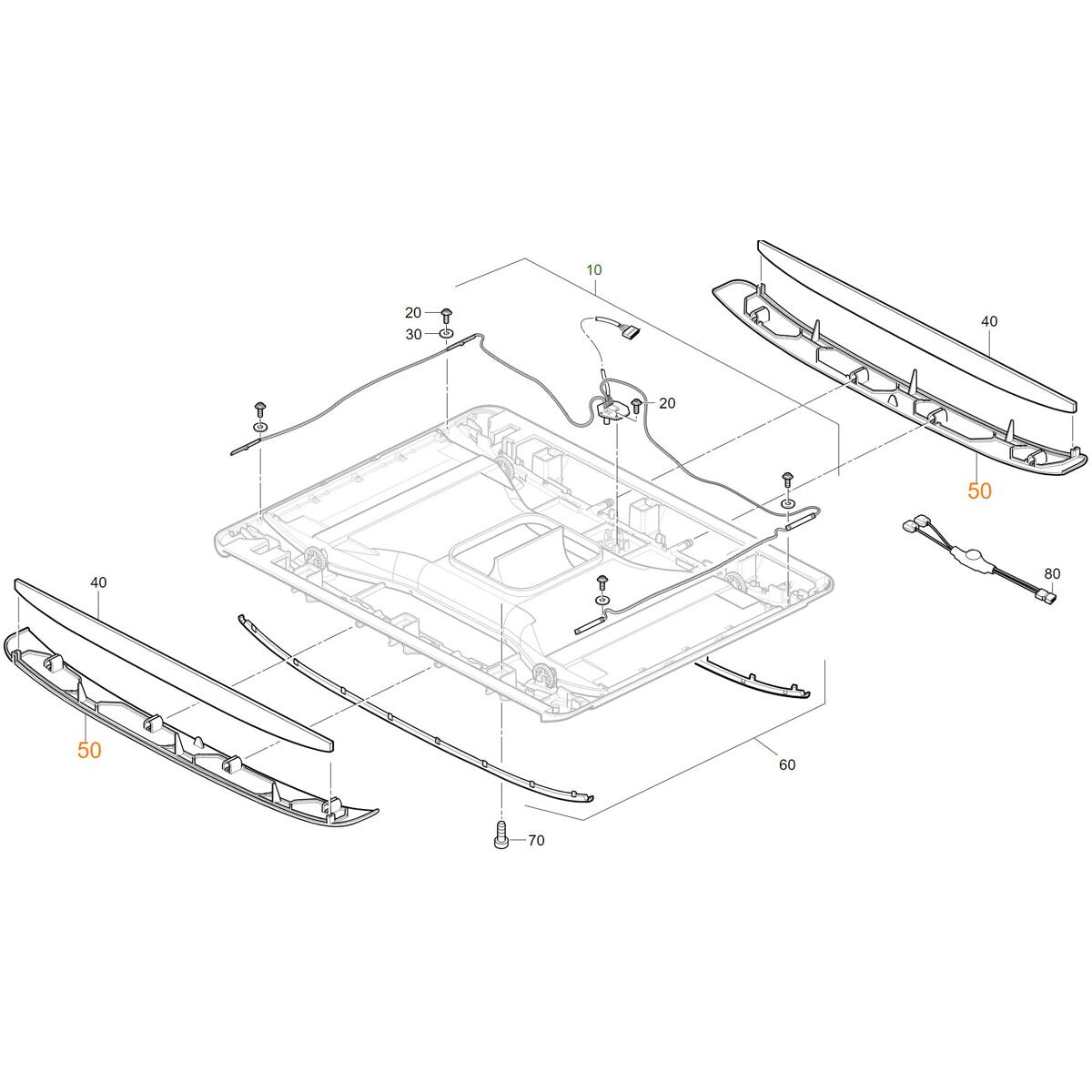 10
20
30
20
40
50
80
40
50
60
70