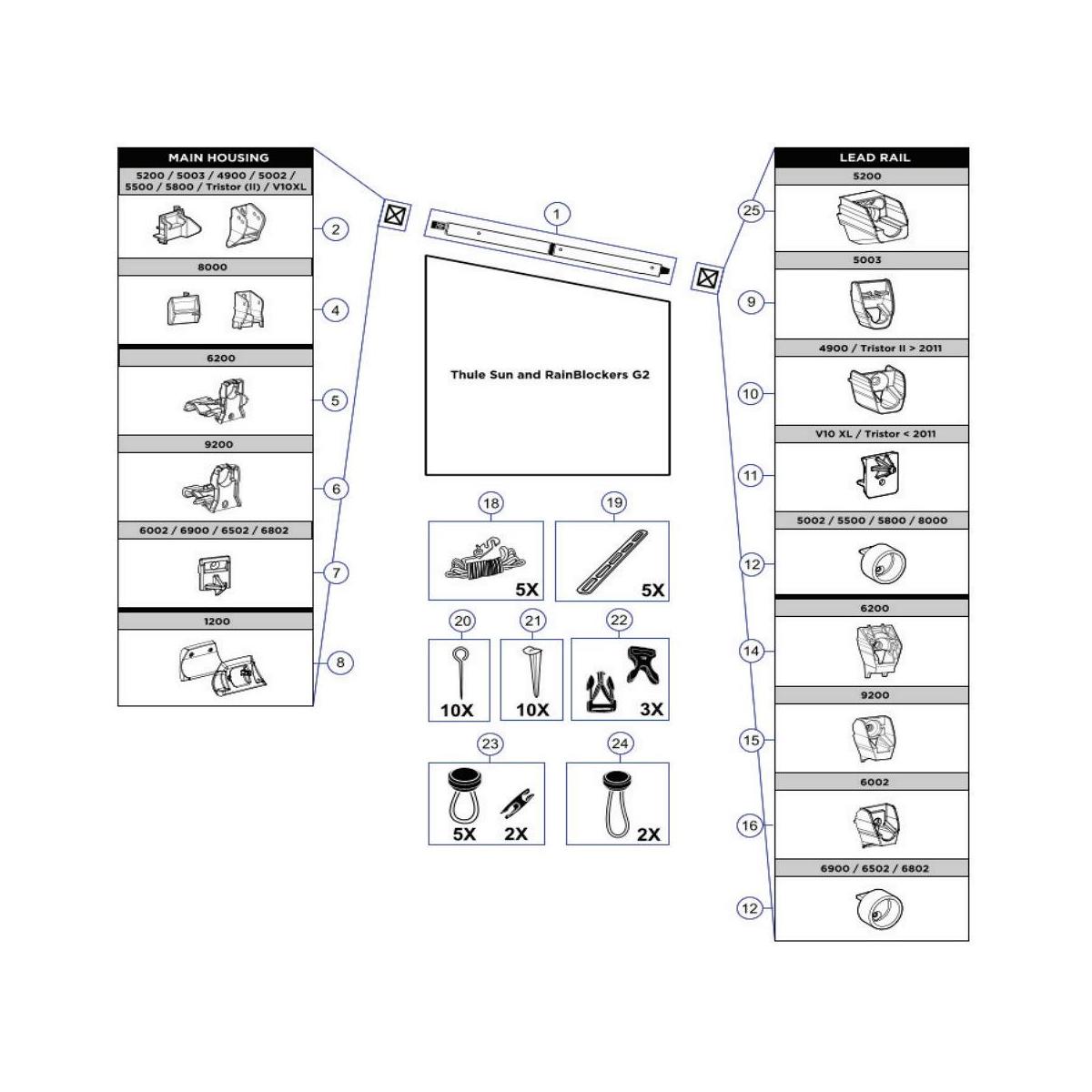 MAIN HOUSING

5200 / 5003 / 4900 / 5002 / 5500 / 5800 / Tristor (II) / V10XL

2

8000

4

6200

5

9200

6

6002 / 6900 / 6502 / 6802

7

1200

8

1

Thule Sun and RainBlockers G2

18

5X

19

5X

20

10X

21

10X

22

3X

23

5X 2X

24

2X

LEAD RAIL

5200

25

5003

9

4900 / Tristor II > 2011

10

V10 XL / Tristor < 2011

11

5002 / 5500 / 5800 / 8000

12

6200

14

9200

15

6002

16

6900 / 6502 / 6802

12