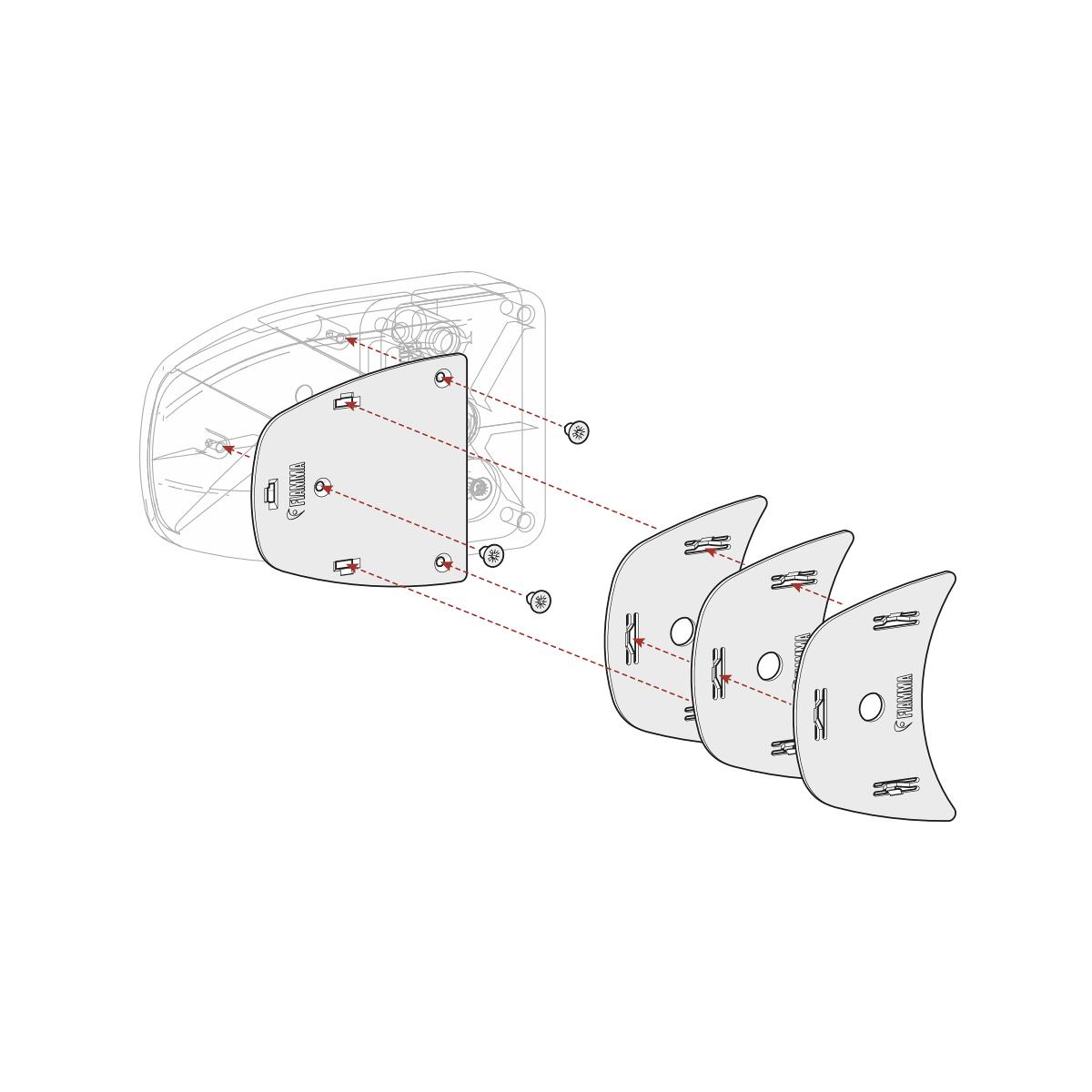 FIAMMA

FIAMMA

FIAMMA