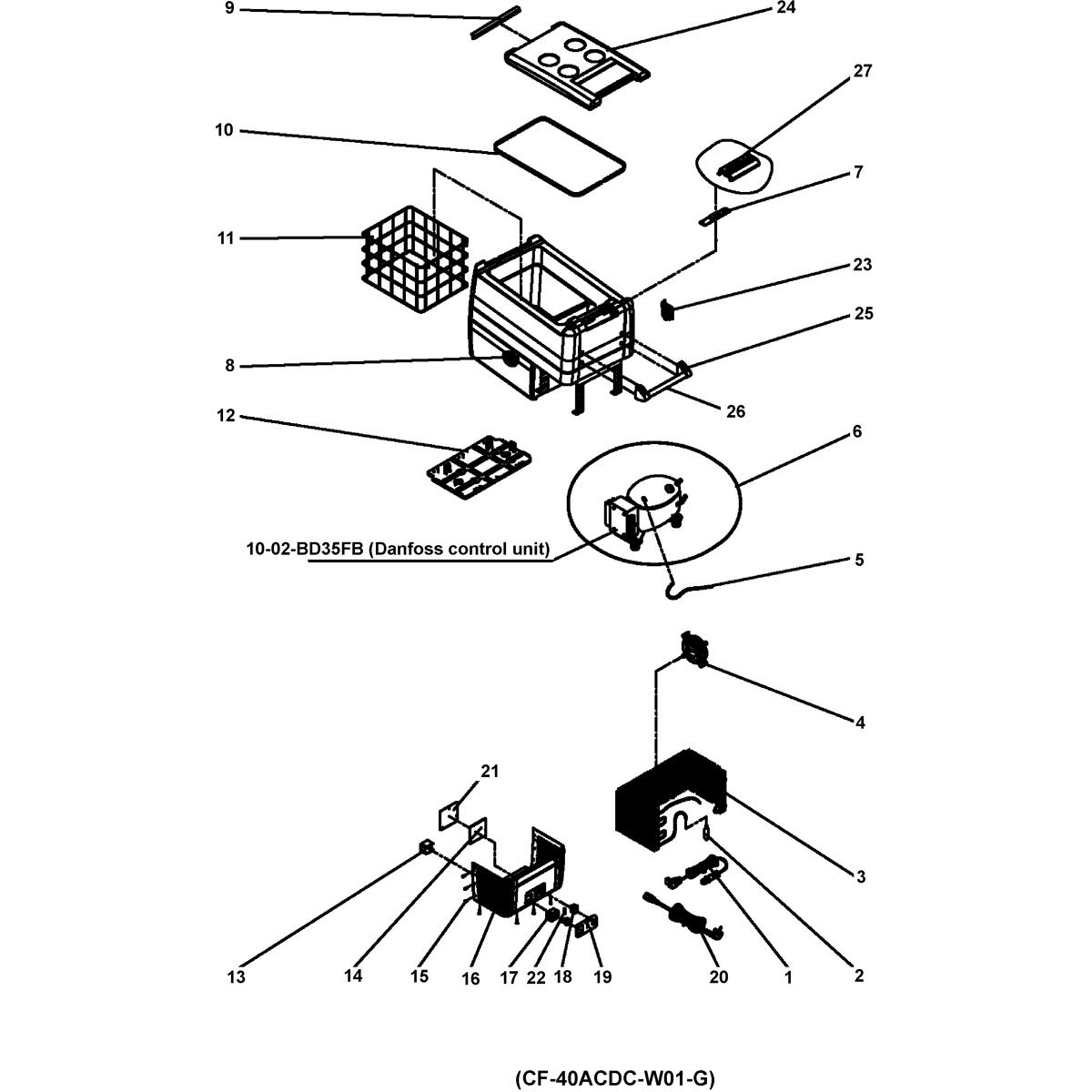 9
24
27
10
7
11
23
25
8
26
12
6
10-02-BD35FB (Danfoss control unit)
5
4
21
3
13
14
15
16
17
22
18
19
20
1
2
(CF-40ACDC-W01-G)