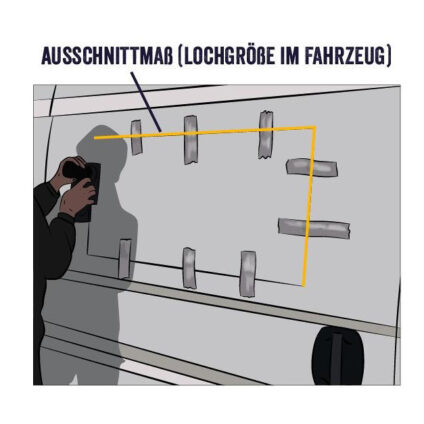 AUSSCHNITTMAß (LOCHGRÖßE IM FAHRZEUG)