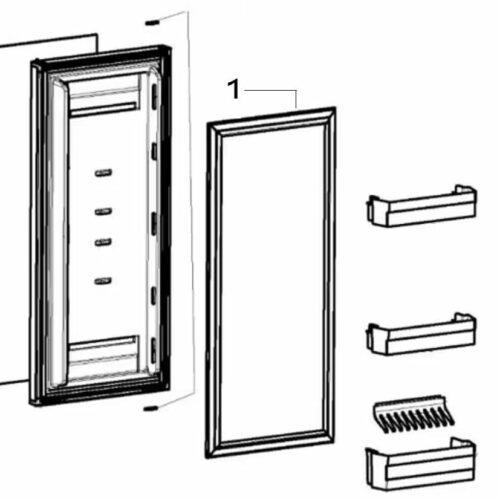 1