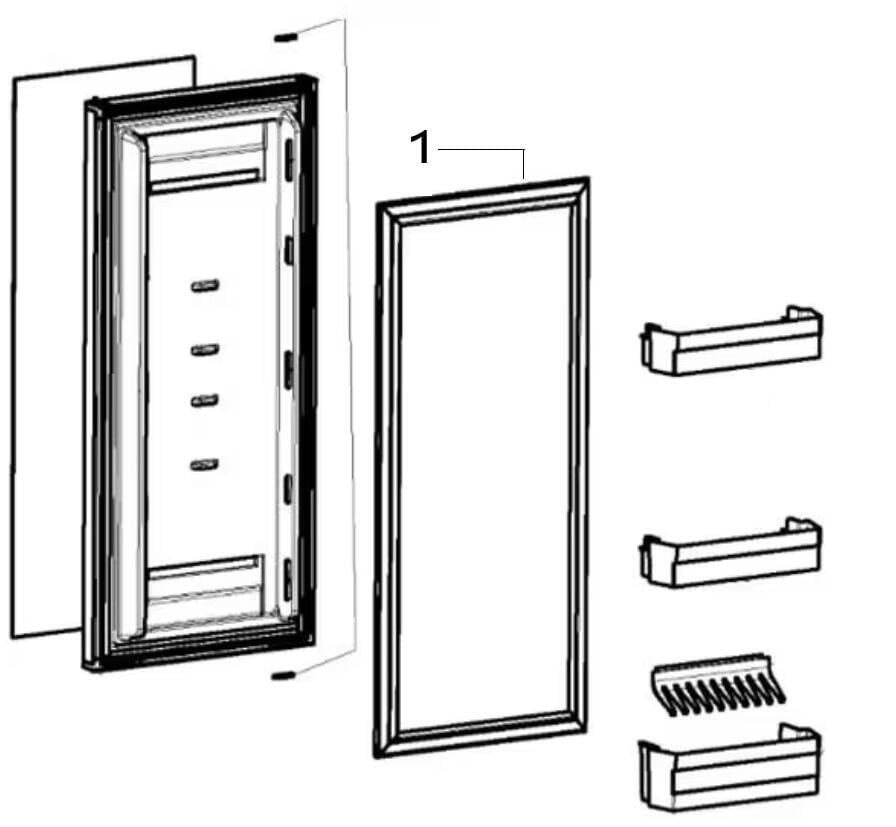 1