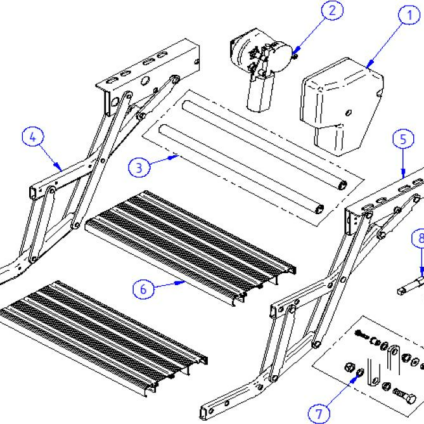 2
1
4
3
5
8
6
7