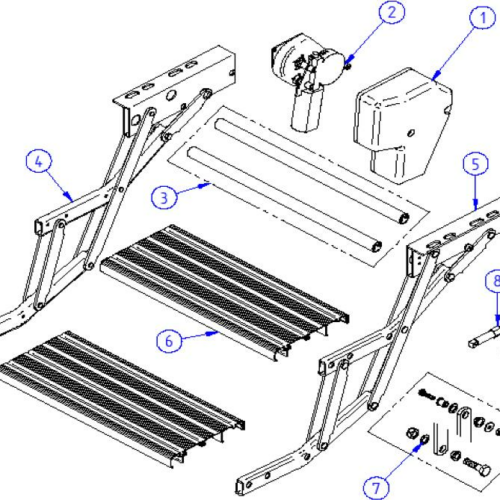 2
1
4
3
5
8
6
7