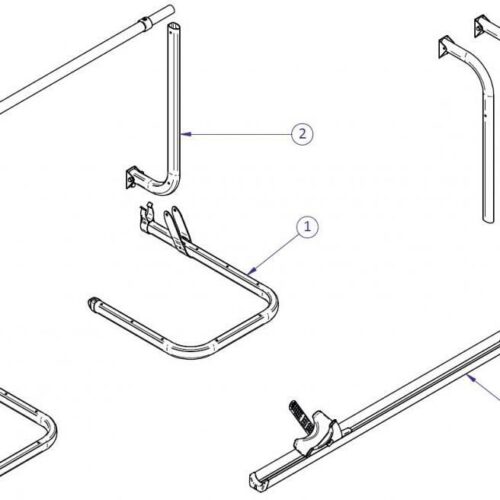 2

1